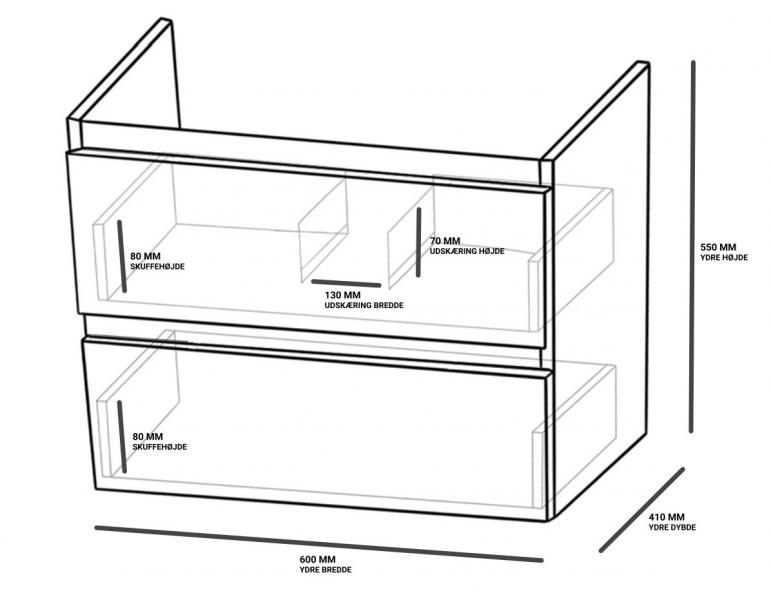 80 MM
SKUFFEHØJDE

70 MM
UDSKÆRING HØJDE

130 MM
UDSKÆRING BREDDE

550 MM
YDRE HØJDE

80 MM
SKUFFEHØJDE

410 MM
YDRE DYBDE

600 MM
YDRE BREDDE