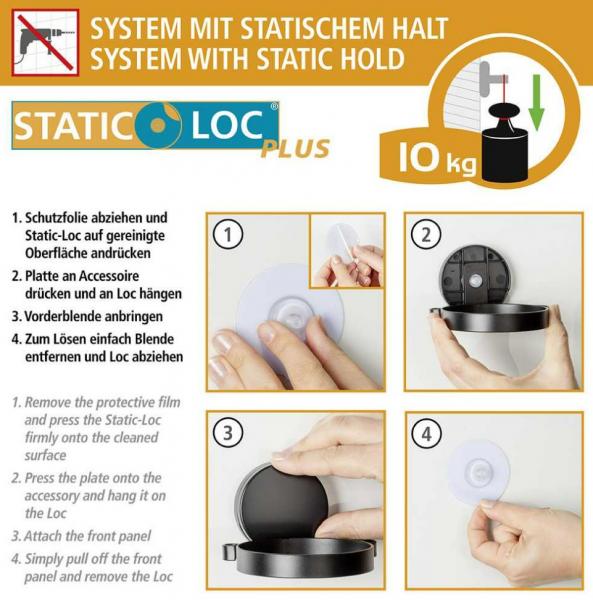 SYSTEM MIT STATISCHEM HALT
SYSTEM WITH STATIC HOLD

STATIC LOC® PLUS

10 kg

1. Schutzfolie abziehen und Static-Loc auf gereinigte Oberfläche andrücken
2. Platte an Accessoire drücken und an Loc hängen
3. Vorderblende anbringen
4. Zum Lösen einfach Blende entfernen und Loc abziehen

1. Remove the protective film and press the Static-Loc firmly onto the cleaned surface
2. Press the plate onto the accessory and hang it on the Loc
3. Attach the front panel
4. Simply pull off the front panel and remove the Loc

1

2

3

4