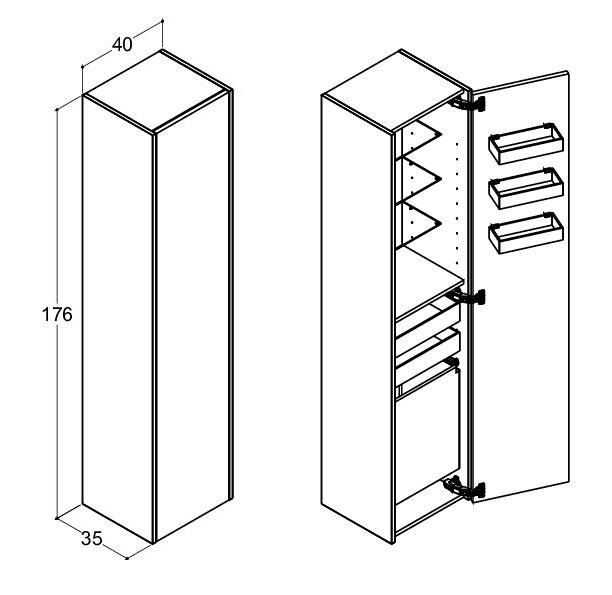 40
176
35