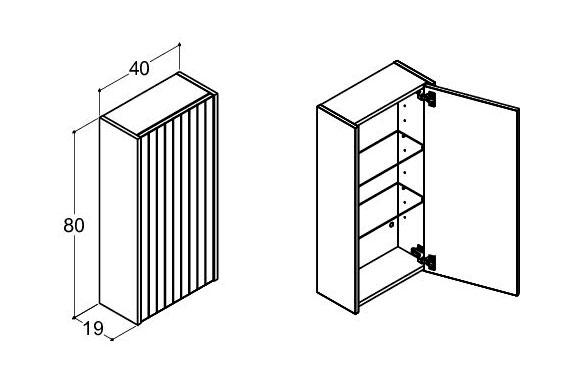 40
80
19