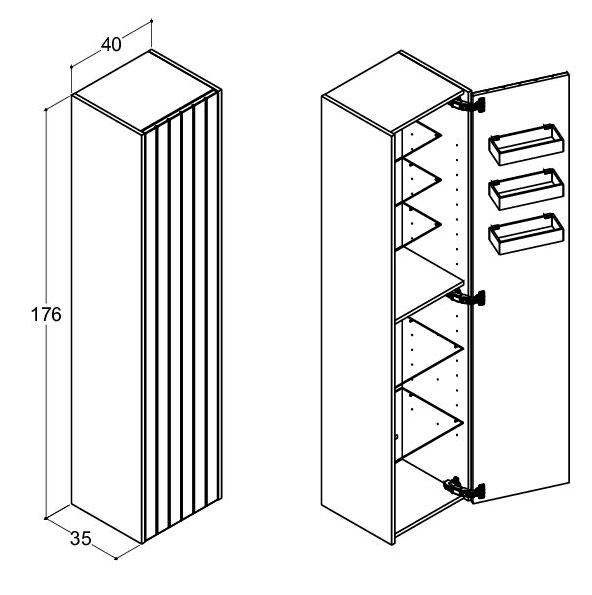 40

176

35