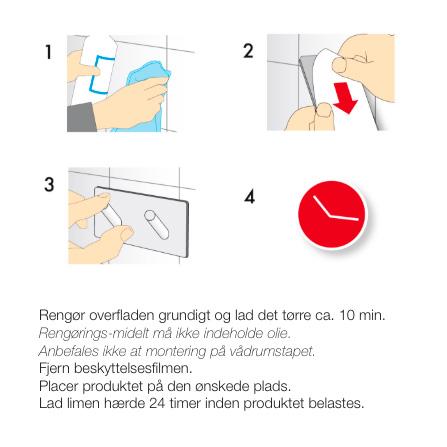 1

2

3

4

Rengør overfladen grundigt og lad det tørre ca. 10 min.
Rengørings-midelt må ikke indeholde olie.
Anbefales ikke at montering på vådrumstapet.
Fjern beskyttelsesfilmen.
Placer produktet på den ønskede plads.
Lad limen hærde 24 timer inden produktet belastes.