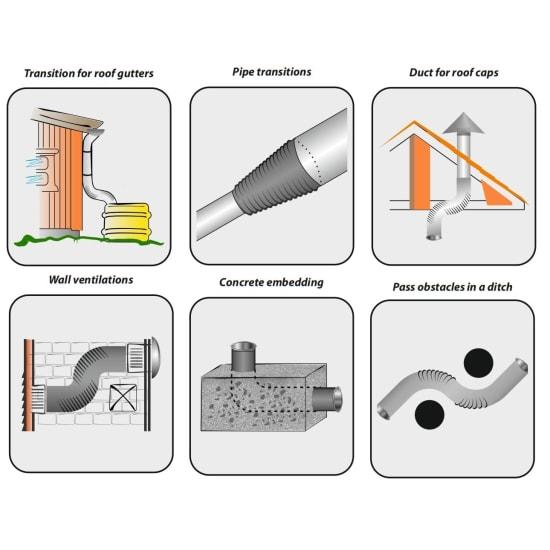 Transition for roof gutters

Pipe transitions

Duct for roof caps

Wall ventilations

Concrete embedding

Pass obstacles in a ditch